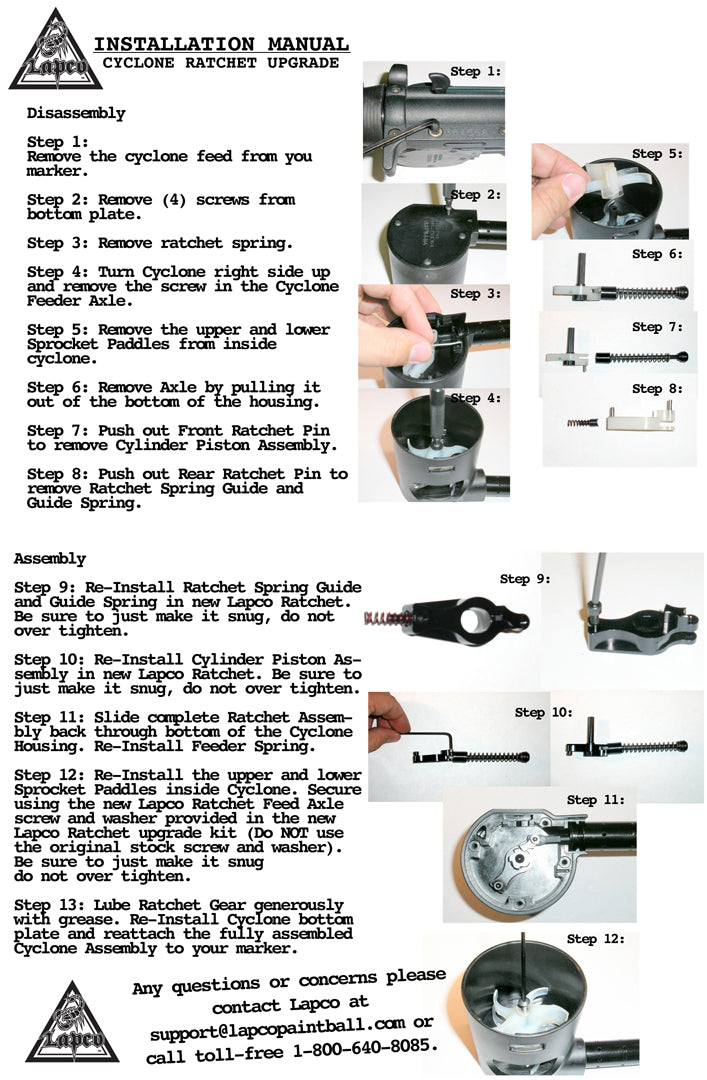 Lapco

INSTALLATION MANUAL
CYCLONE RATCHET UPGRADE

Disassembly

Step 1:
Remove the cyclone feed from you marker.

Step 2: Remove (4) screws from bottom plate.

Step 3: Remove ratchet spring.

Step 4: Turn Cyclone right side up and remove the screw in the Cyclone Feeder Axle.

Step 5: Remove the upper and lower Sprocket Paddles from inside cyclone.

Step 6: Remove Axle by pulling it out of the bottom of the housing.

Step 7: Push out Front Ratchet Pin to remove Cylinder Piston Assembly.

Step 8: Push out Rear Ratchet Pin to remove Ratchet Spring Guide and Guide Spring.

Step 1:

Step 2:

Step 3:

Step 4:

Step 5:

Step 6:

Step 7:

Step 8:

Assembly

Step 9: Re-Install Ratchet Spring Guide and Guide Spring in new Lapco Ratchet. Be sure to just make it snug, do not over tighten.

Step 10: Re-Install Cylinder Piston Assembly in new Lapco Ratchet. Be sure to just make it snug, do not over tighten.

Step 11: Slide complete Ratchet Assembly back through bottom of the Cyclone Housing. Re-Install Feeder Spring.

Step 12: Re-Install the upper and lower Sprocket Paddles inside Cyclone. Secure using the new Lapco Ratchet Feed Axle screw and washer provided in the new Lapco Ratchet upgrade kit (Do NOT use the original stock screw and washer). Be sure to just make it snug do not over tighten.

Step 13: Lube Ratchet Gear generously with grease. Re-Install Cyclone bottom plate and reattach the fully assembled Cyclone Assembly to your marker.

Step 9:

Step 10:

Step 11:

Step 12:

Lapco

Any questions or concerns please contact Lapco at support@lapcopaintball.com or call toll-free 1-800-640-8085.