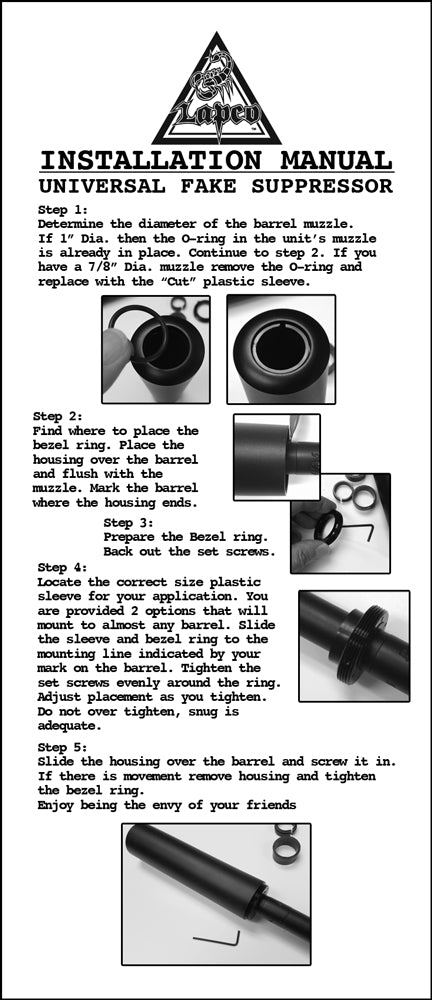 Lapco

INSTALLATION MANUAL
UNIVERSAL FAKE SUPPRESSOR

Step 1:
Determine the diameter of the barrel muzzle. If 1" Dia. then the O-ring in the unit's muzzle is already in place. Continue to step 2. If you have a 7/8" Dia. muzzle remove the O-ring and replace with the "Cut" plastic sleeve.

Step 2:
Find where to place the bezel ring. Place the housing over the barrel and flush with the muzzle. Mark the barrel where the housing ends.

Step 3:
Prepare the Bezel ring. Back out the set screws.

Step 4:
Locate the correct size plastic sleeve for your application. You are provided 2 options that will mount to almost any barrel. Slide the sleeve and bezel ring to the mounting line indicated by your mark on the barrel. Tighten the set screws evenly around the ring. Adjust placement as you tighten. Do not over tighten, snug is adequate.

Step 5:
Slide the housing over the barrel and screw it in. If there is movement remove housing and tighten the bezel ring.
Enjoy being the envy of your friends